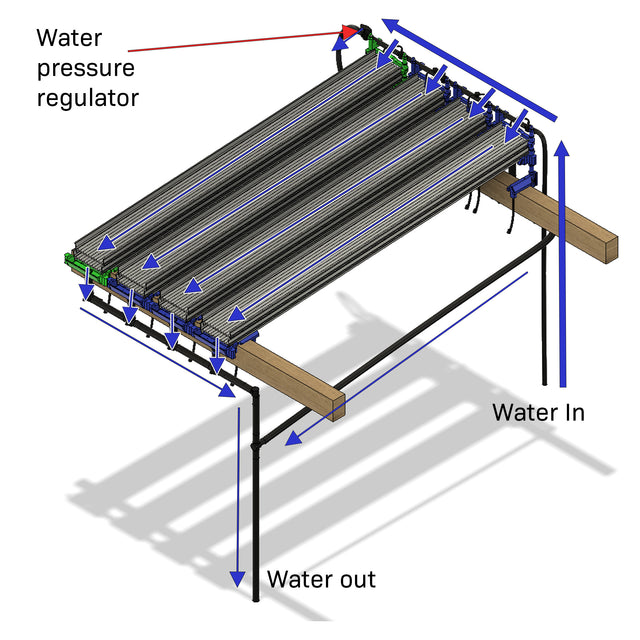 Water pressure regulator

Water In

Water out